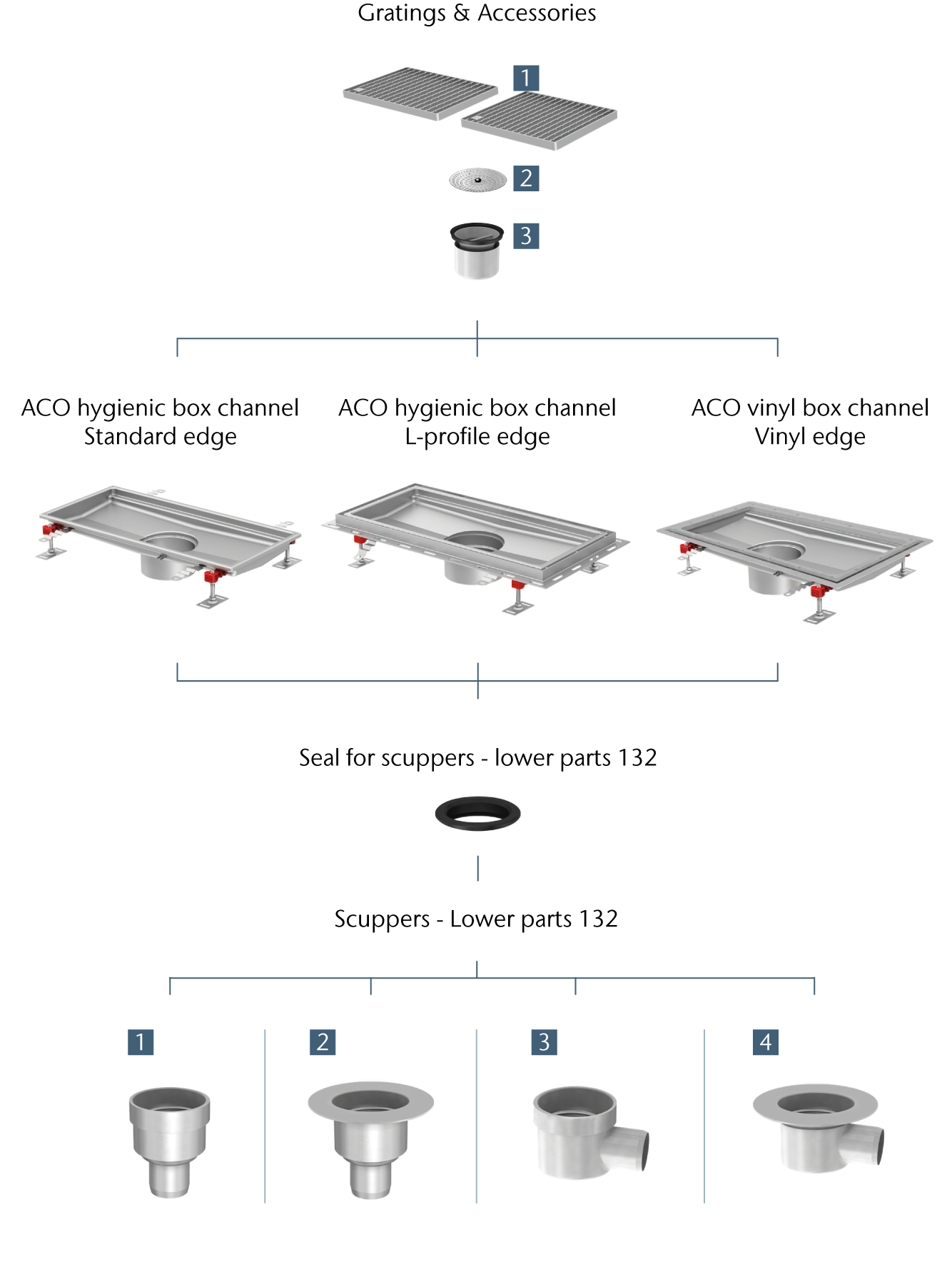 Gratings & Accessories

1

2

3

ACO hygienic box channel
Standard edge

ACO hygienic box channel
L-profile edge

ACO vinyl box channel
Vinyl edge

Seal for scuppers - lower parts 132

Scuppers - Lower parts 132

1

2

3

4